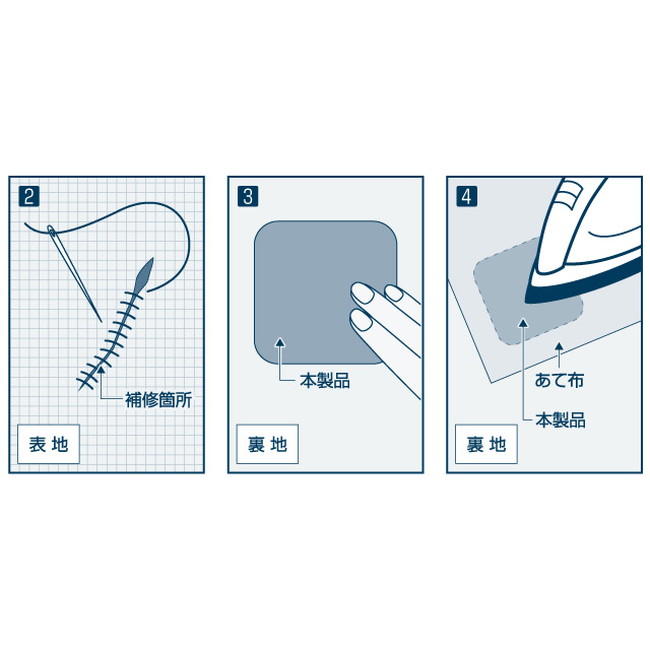 2

補修箇所

表 地

3

本製品

裏 地

4

あて布

本製品

裏 地