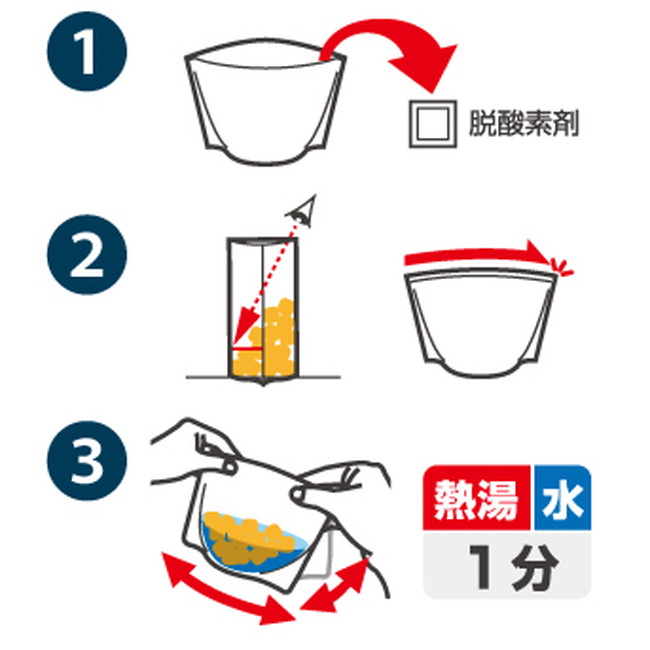 1

脱酸素剤

2

3

熱湯 水
1分