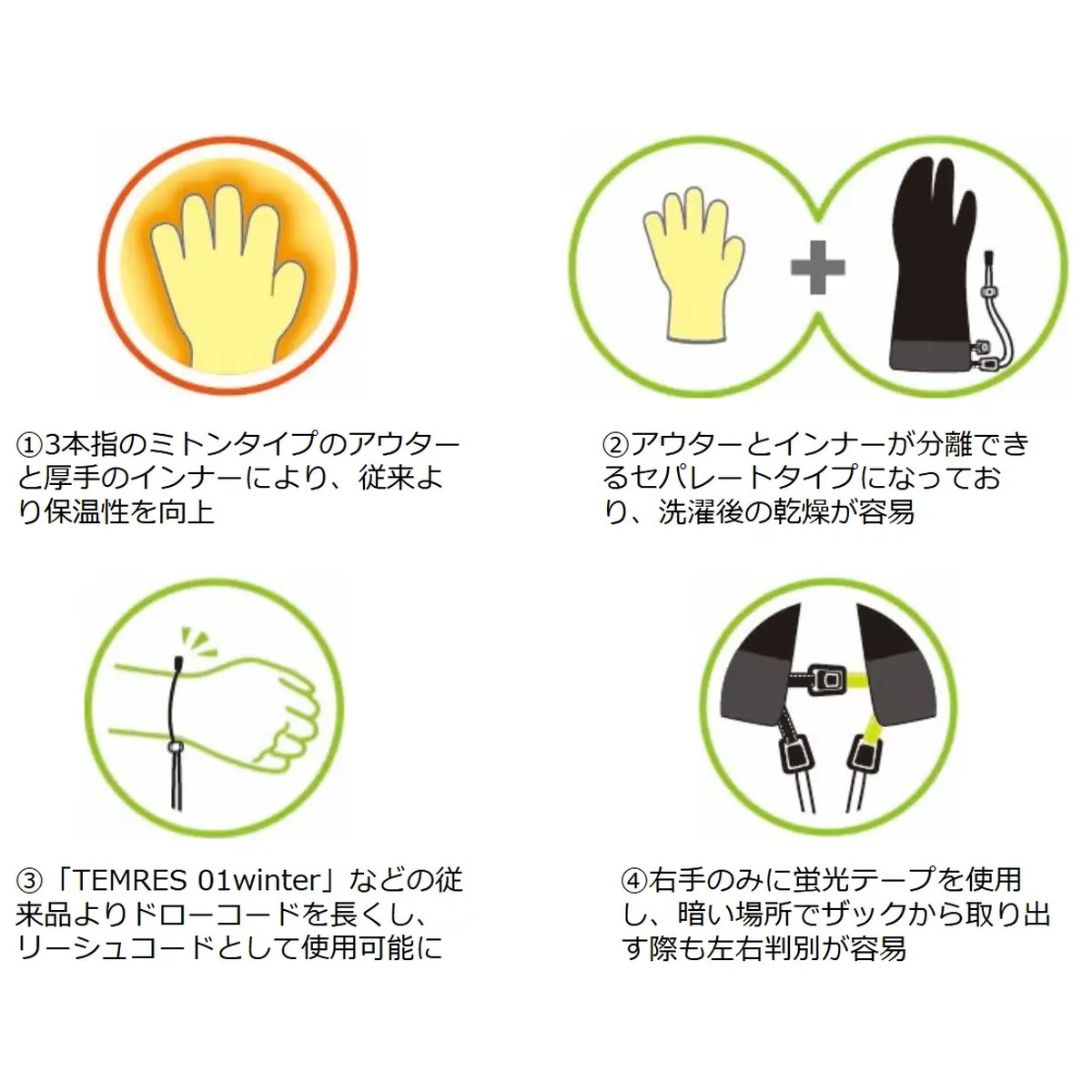 ①3本指のミトンタイプのアウターと厚手のインナーにより、従来より保温性を向上

②アウターとインナーが分離できるセパレートタイプになっており、洗濯後の乾燥が容易

③「TEMRES 01winter」などの従来品よりドローコードを長くし、リーシュコードとして使用可能に

④右手のみに蛍光テープを使用し、暗い場所でザックから取り出す際も左右判別が容易