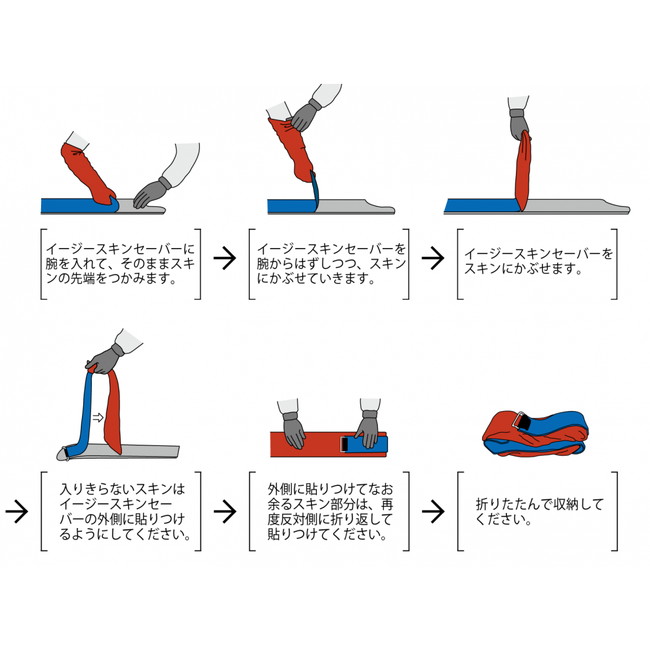 イージースキンセーバーに腕を入れて、そのままスキンの先端をつかみます。

→

イージースキンセーバーを腕からはずしつつ、スキンにかぶせていきます。

→

イージースキンセーバーをスキンにかぶせます。

→

入りきらないスキンはイージースキンセーバーの外側に貼りつけるようにしてください。

→

外側に貼りつけてなお余るスキン部分は、再度反対側に折り返して貼りつけてください。

→

折りたたんで収納してください。