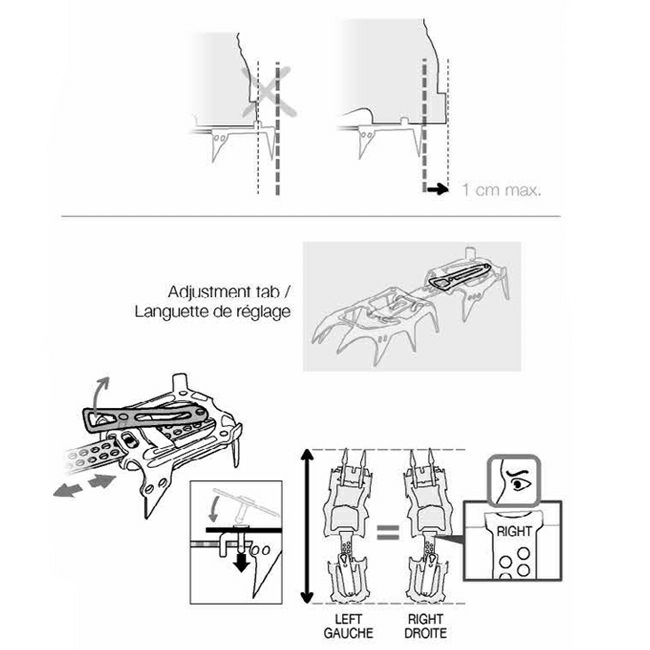 1 cm max.

Adjustment tab / Languette de réglage

RIGHT

LEFT GAUCHE

RIGHT DROITE