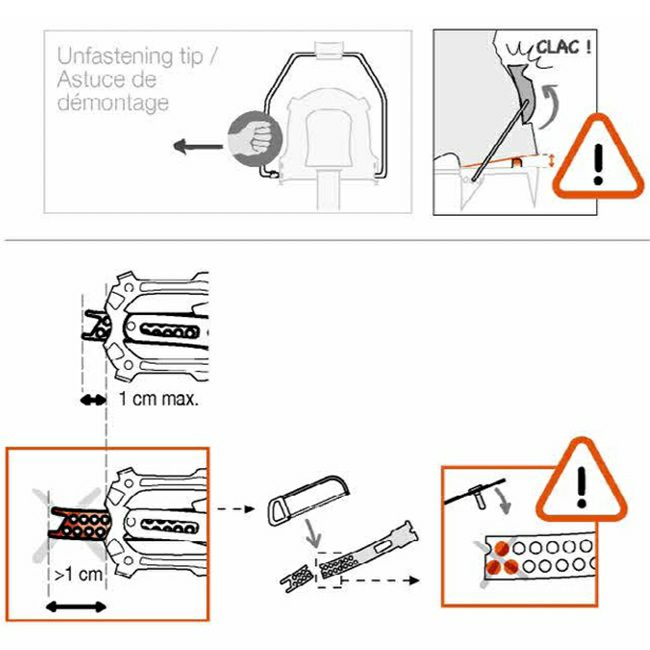 Unfastening tip / Astuce de démontage

CLAC !

1 cm max.

>1 cm