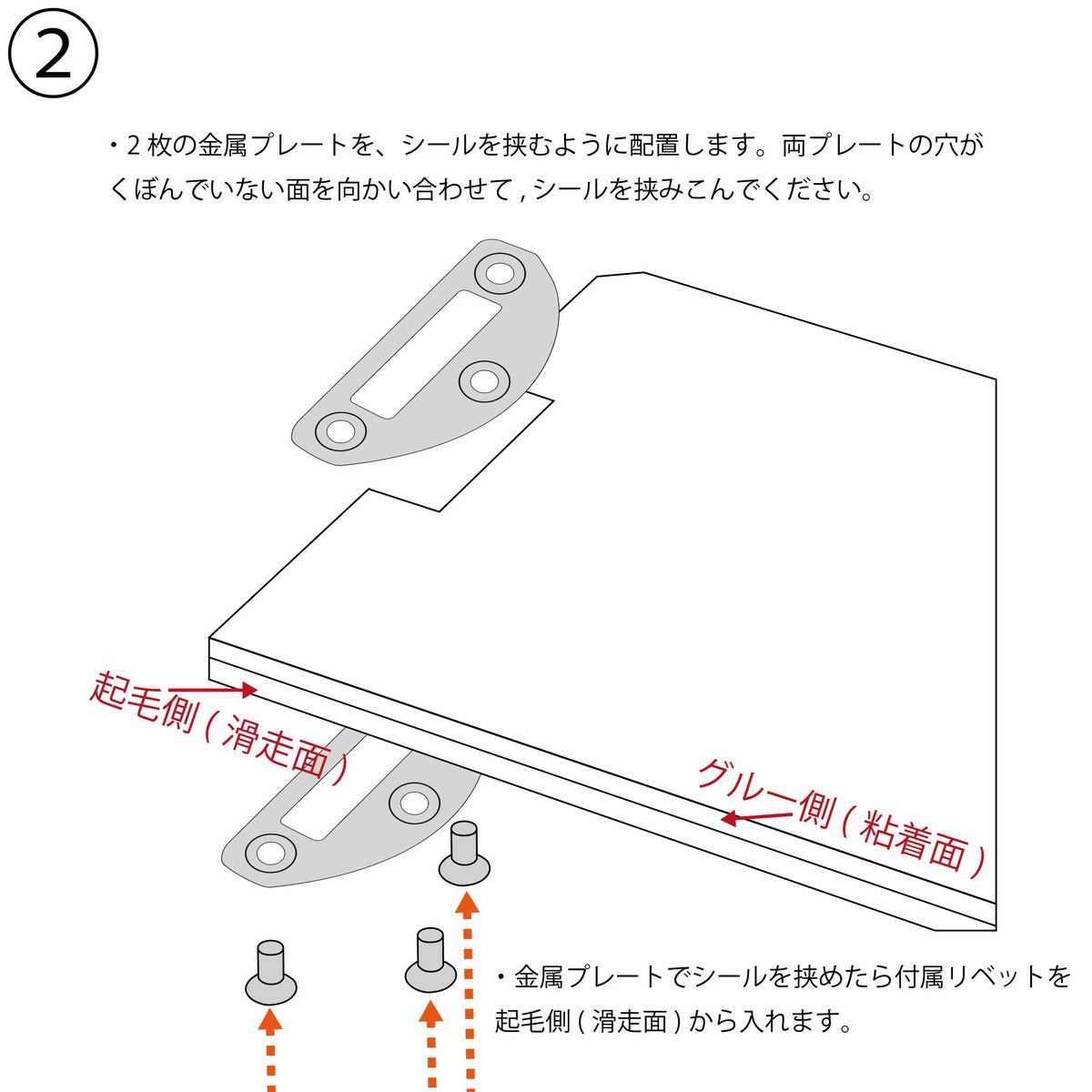 ②

・2 枚の金属プレートを、シールを挟むように配置します。両プレートの穴がくぼんでいない面を向かい合わせて , シールを挟みこんでください。

起毛側 ( 滑走面 )

グルー側 ( 粘着面 )

・金属プレートでシールを挟めたら付属リベットを起毛側 ( 滑走面 ) から入れます。